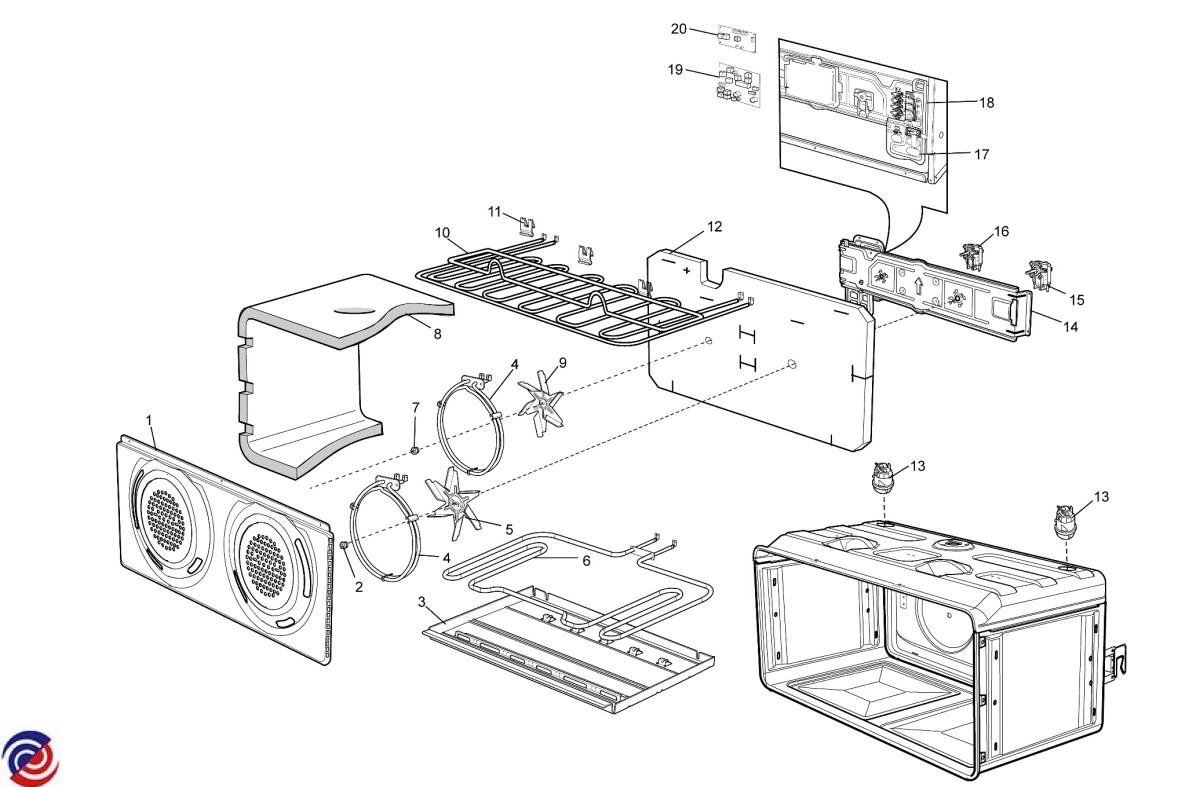 20
19
18
17
11
10
12
16
15
14
8
4
9
7
1
13
13
5
4
2
6
3